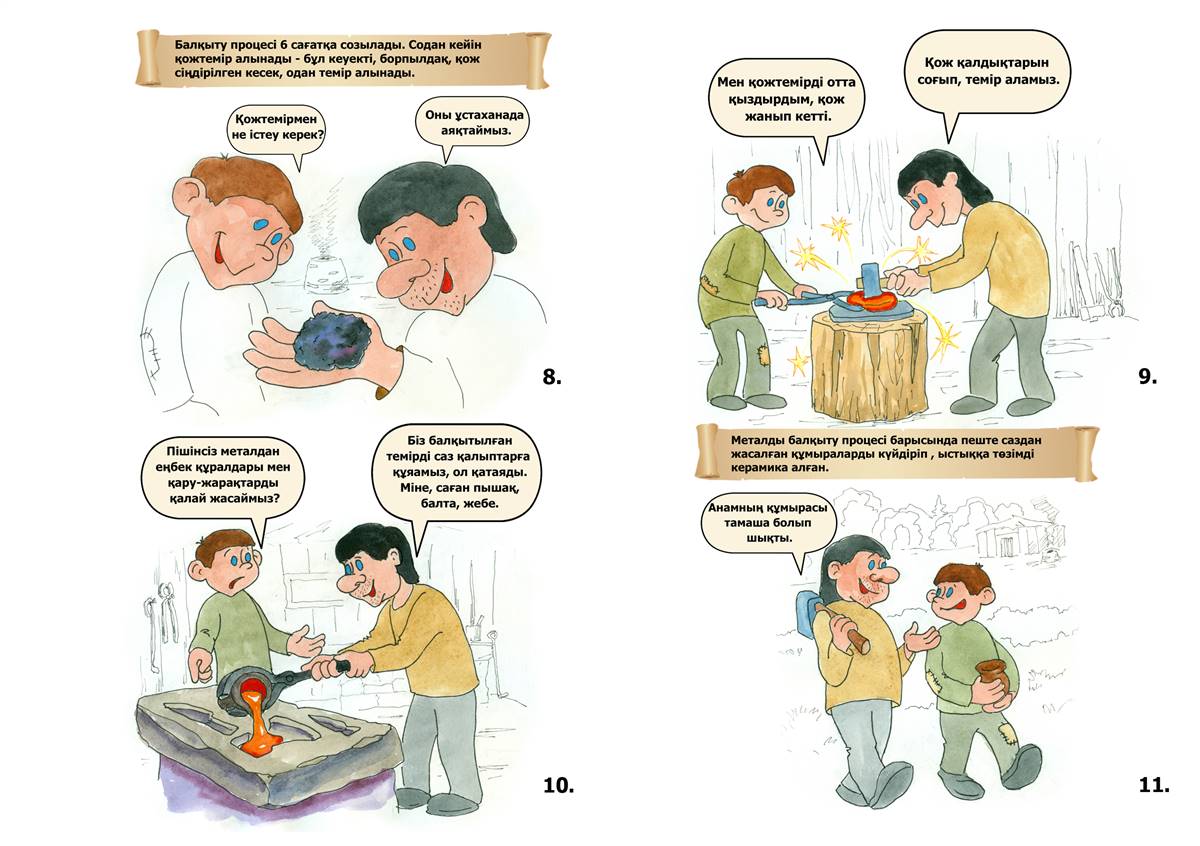 Балқыту процесі 6 сағатқа созылады. Содан кейін қожтемір алынады - бұл кеуекті, борпылдақ, қож сіңдірілген кесек, одан темір алынады.

Қожтемірмен не істеу керек?

Оны ұстаханада аяқтаймыз.

8.

Мен қожтемірді отта қыздырдым, қож жанып кетті.

Қож қалдықтарын соғып, темір аламыз.

9.

Пішінсіз металдан еңбек құралдары мен қару-жарақтарды қалай жасаймыз?

Біз балқытылған темірді саз қалыптарға құямыз, ол қатаяды. Міне, саған пышақ, балта, жебе.

10.

Металды балқыту процесі барысында пеште саздан жасалған құмыраларды күйдіріп , ыстыққа төзімді керамика алған.

Анамның құмырасы тамаша болып шықты.

11.